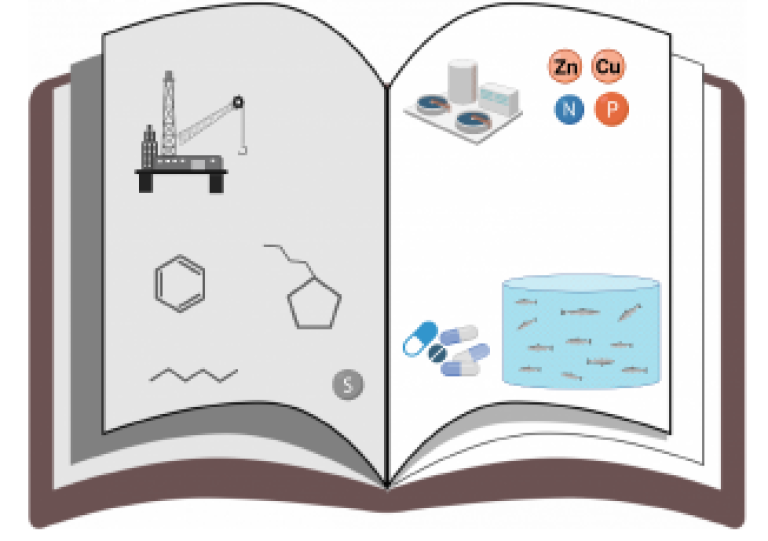 Zn Cu
N P
S